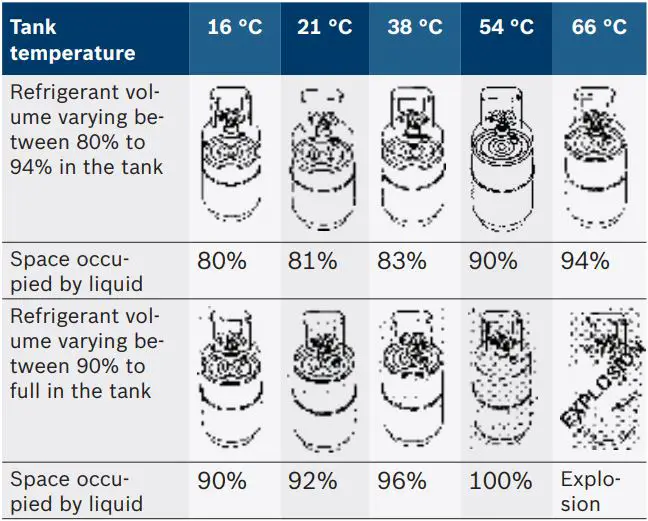 | Tank temperature | 16 °C | 21 °C | 38 °C | 54 °C | 66 °C |
|---|---|---|---|---|---|
| Refrigerant volume varying between 80% to 94% in the tank | | | | | |
| Space occupied by liquid | 80% | 81% | 83% | 90% | 94% |
| Refrigerant volume varying between 90% to full in the tank | | | | | EXPLOSION |
| Space occupied by liquid | 90% | 92% | 96% | 100% | Explosion |