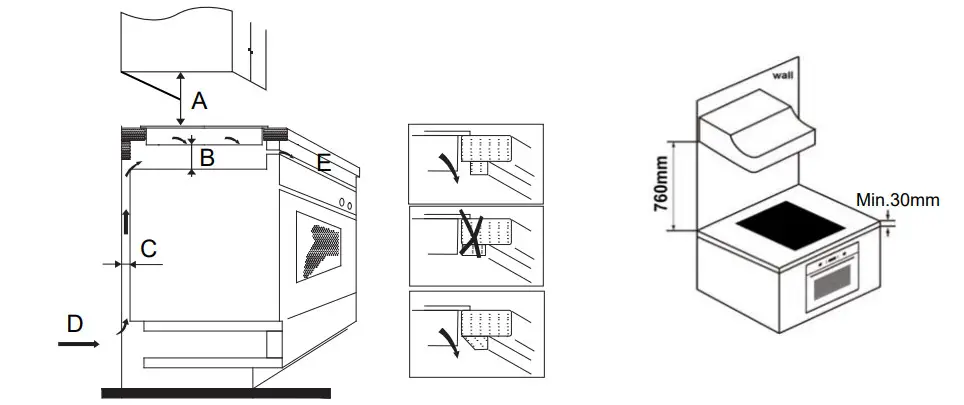 A
B
E
C
D
wall
760mm
Min.30mm