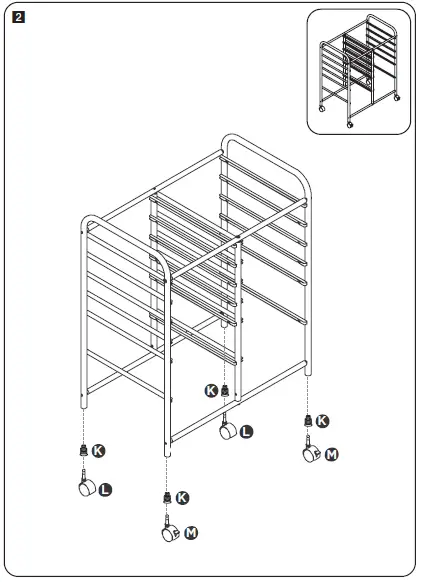 2

K

L

K

M

K

L

K

M