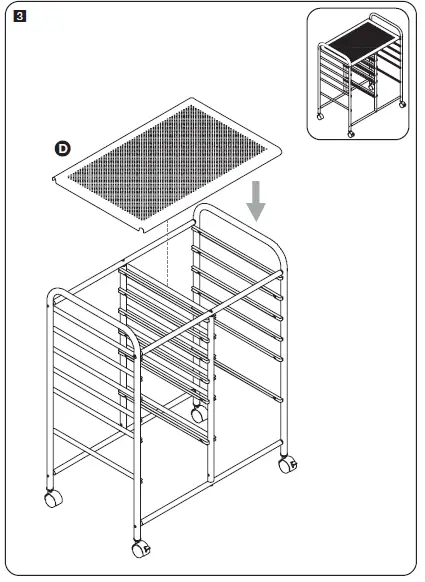 3

D