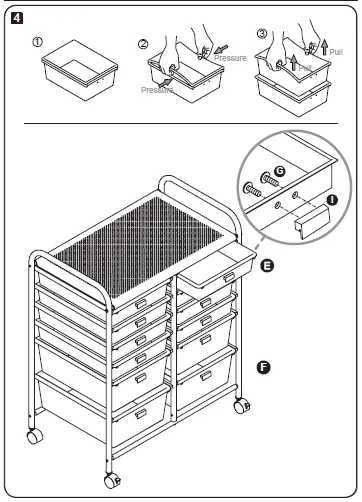 4

①

②

Pressure

Pressure

③

Pull

Pull

G

I

E

F