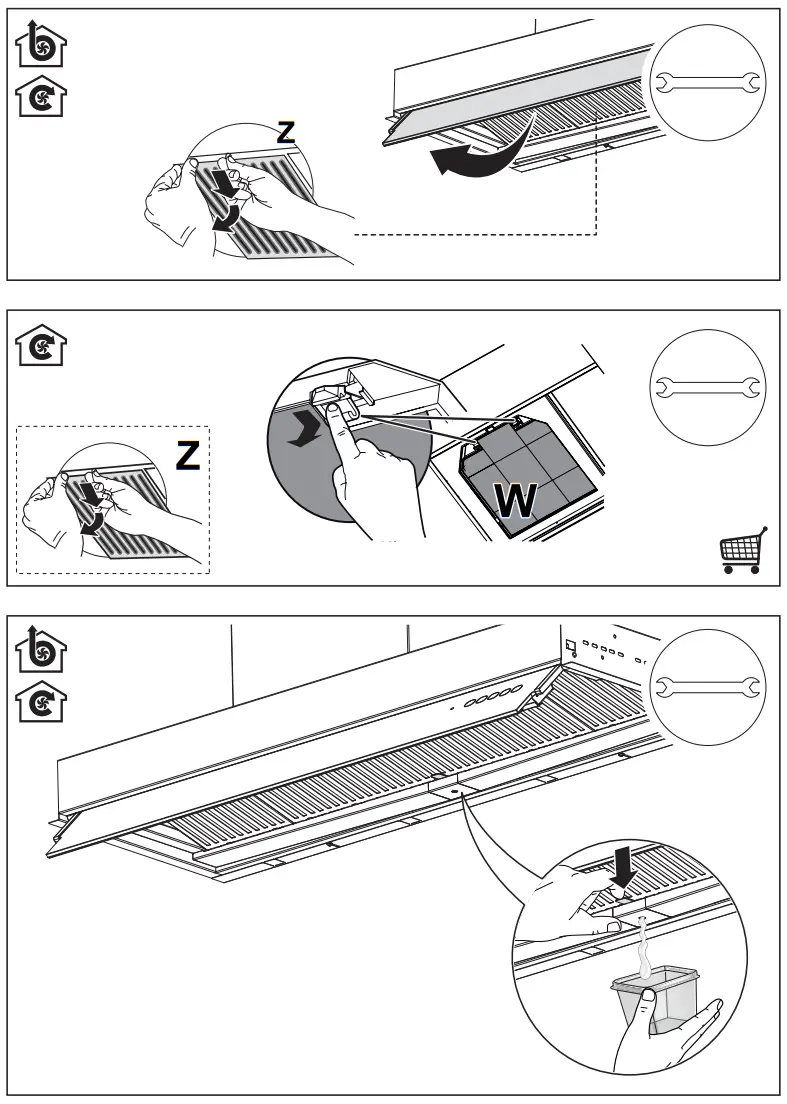 Z

Z

W