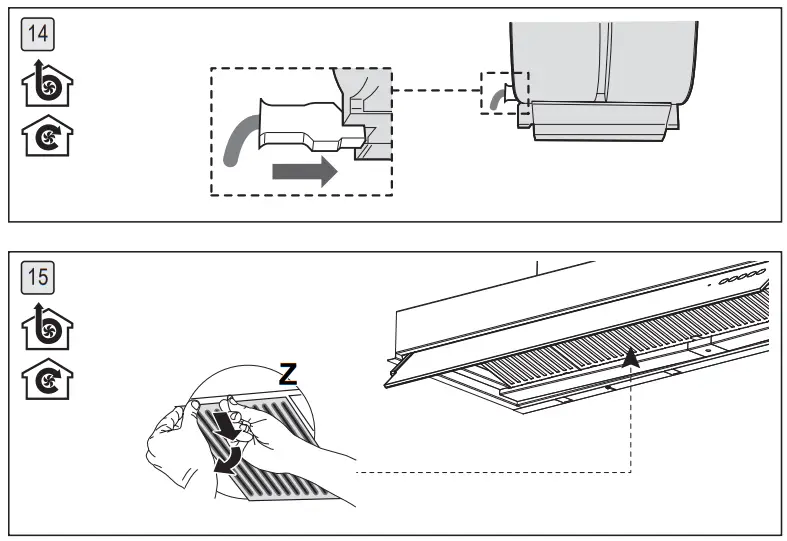 14

15

Z