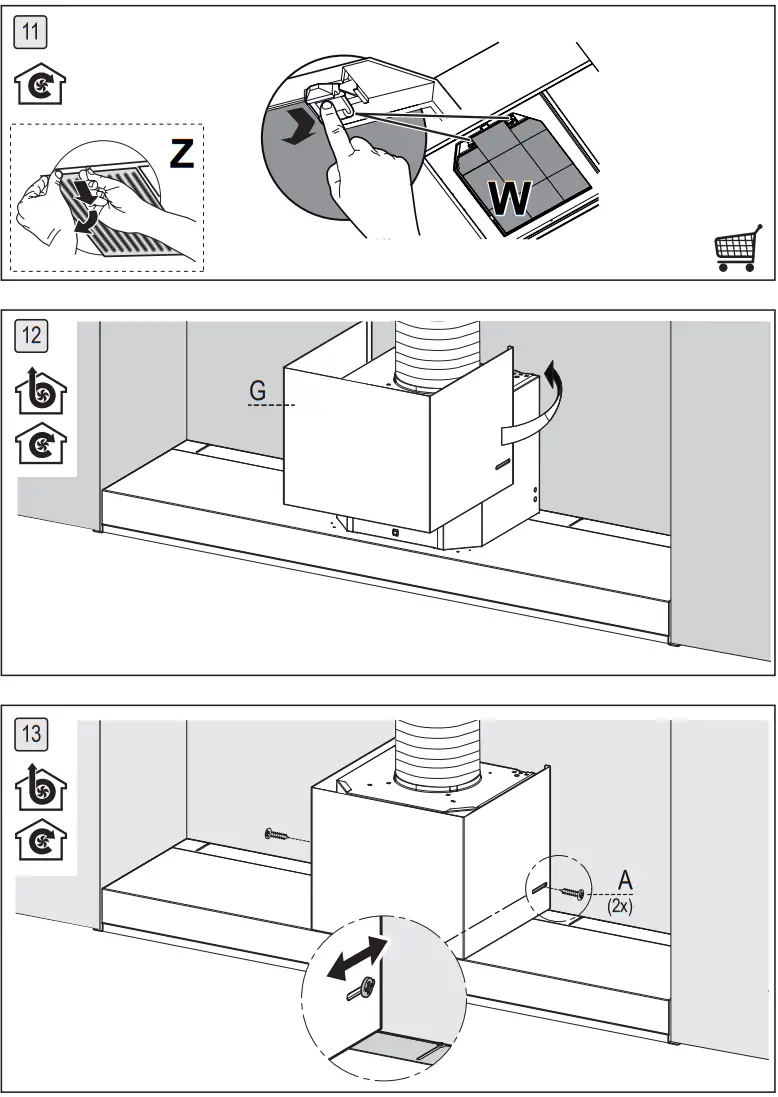 11

Z

W

12

G

13

A
(2x)