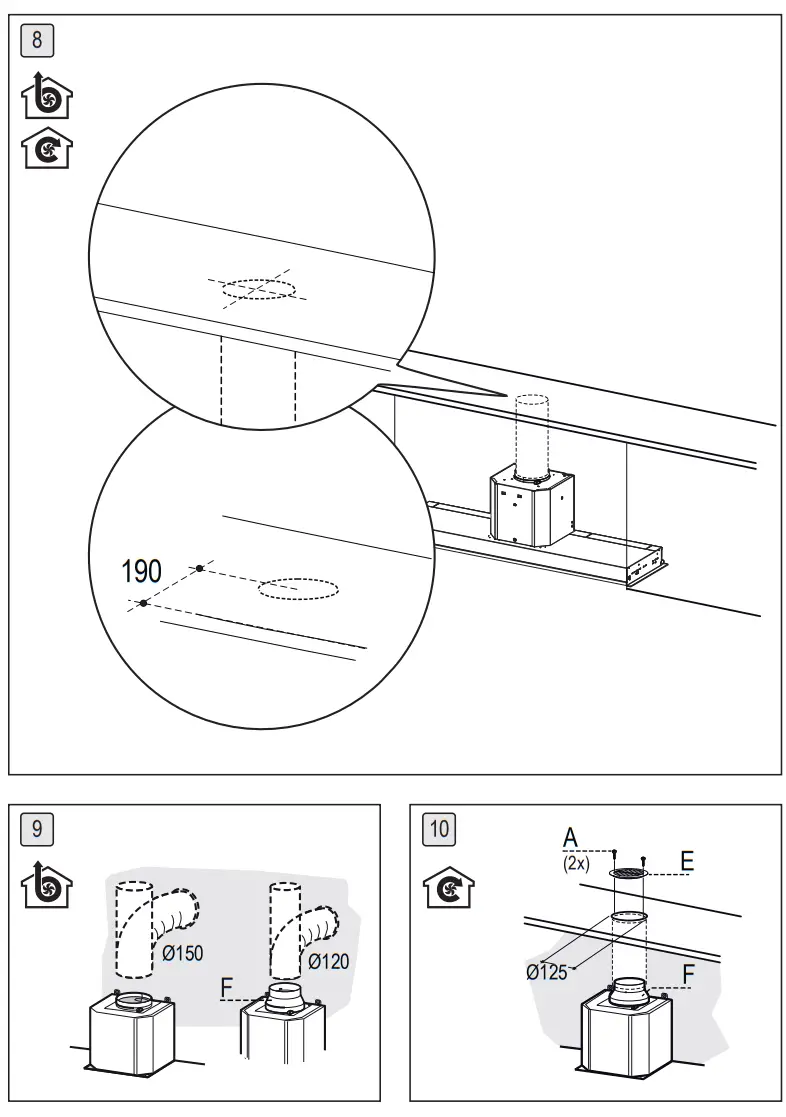 8

190

9

Ø150

Ø120

F

10

A
(2x)

E

Ø125

F