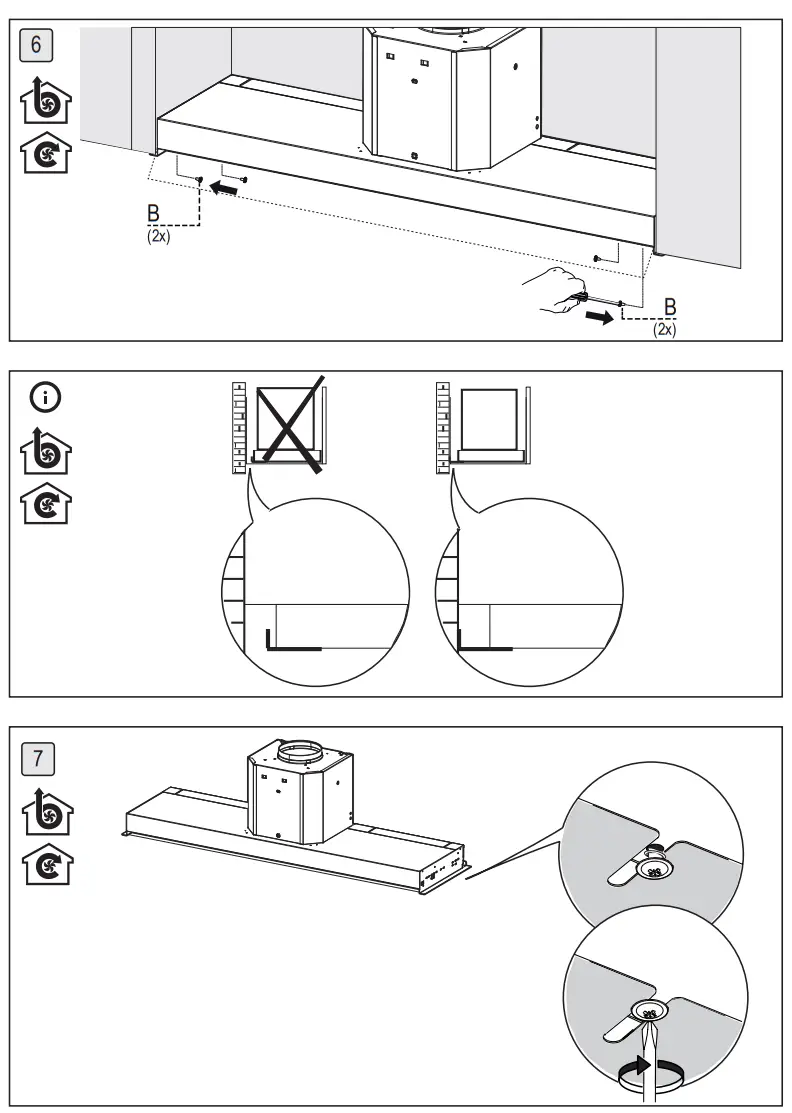 6

B
(2x)

B
(2x)

7