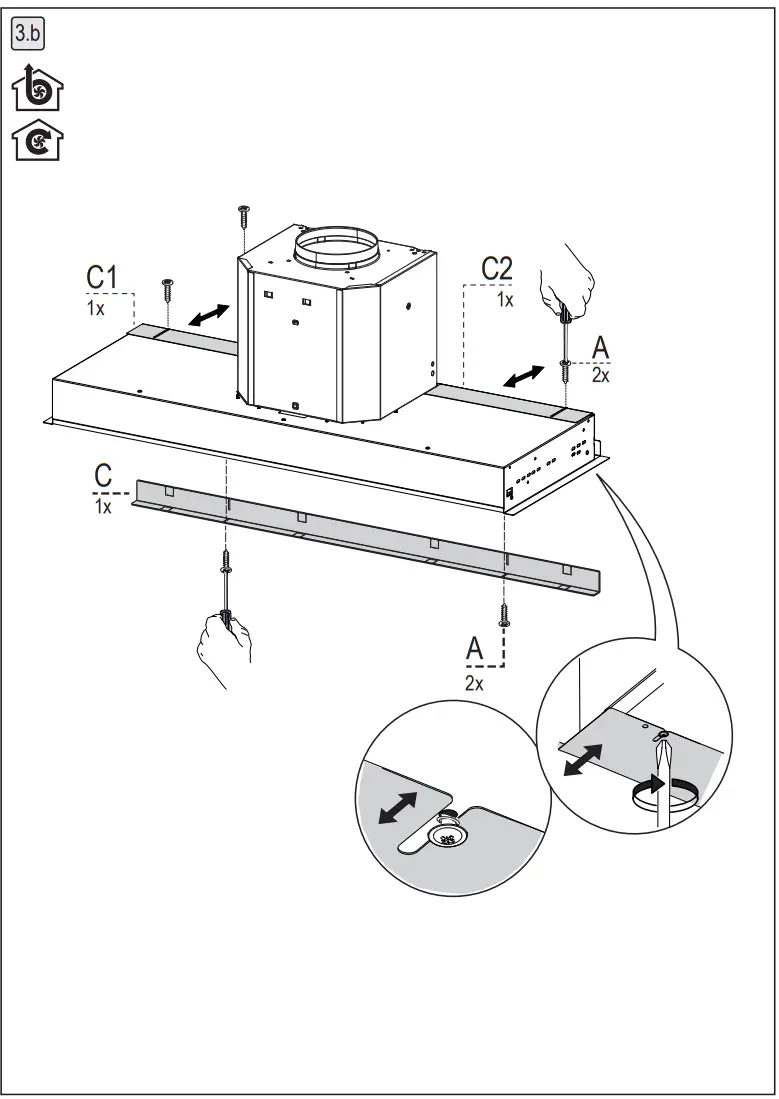 3.b

C1
1x

C2
1x

A
2x

C
1x

A
2x