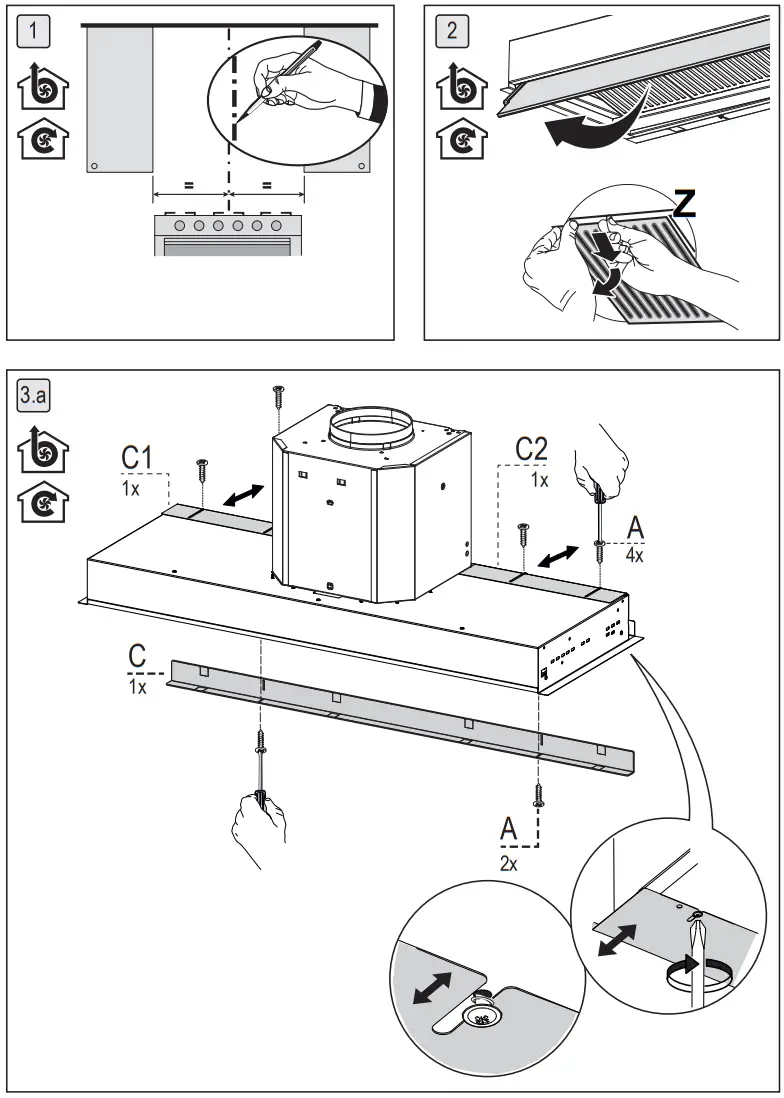 1

=

=

2

Z

3.a

C1
1x

C2
1x

A
4x

C
1x

A
2x