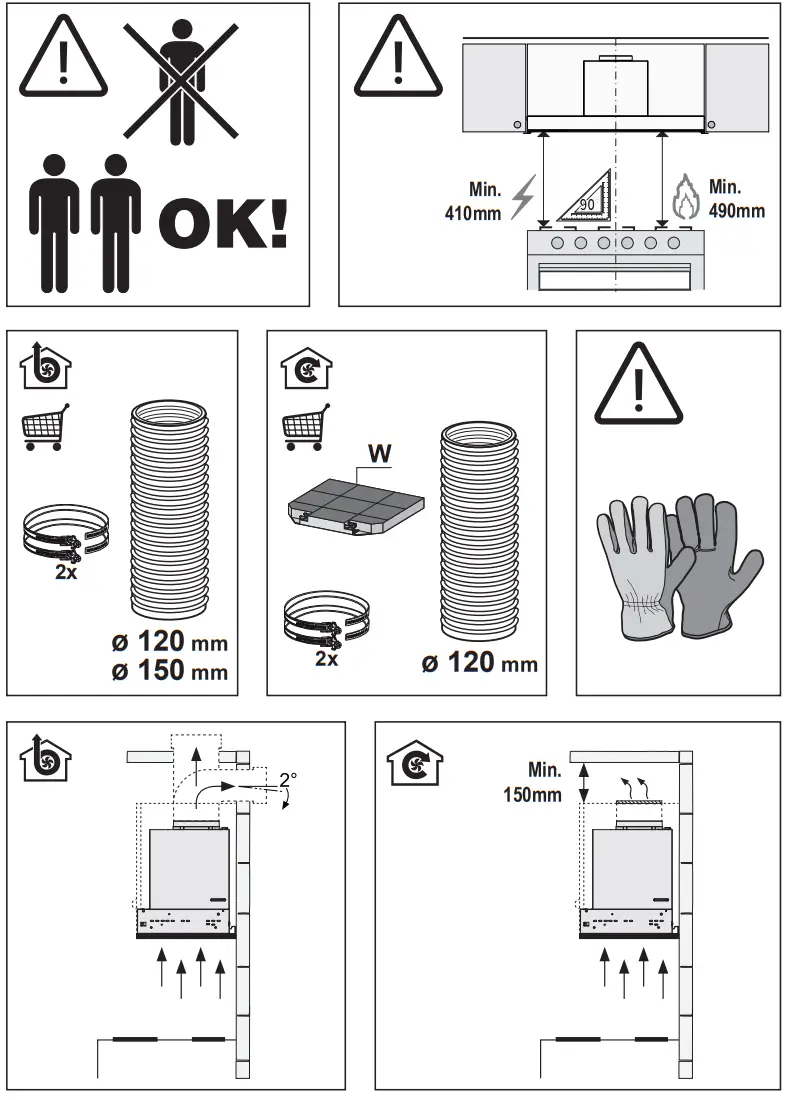 OK!

Min. 410mm

90

Min. 490mm

2x

ø 120 mm
ø 150 mm

W

2x

ø 120 mm

2°

Min. 150mm