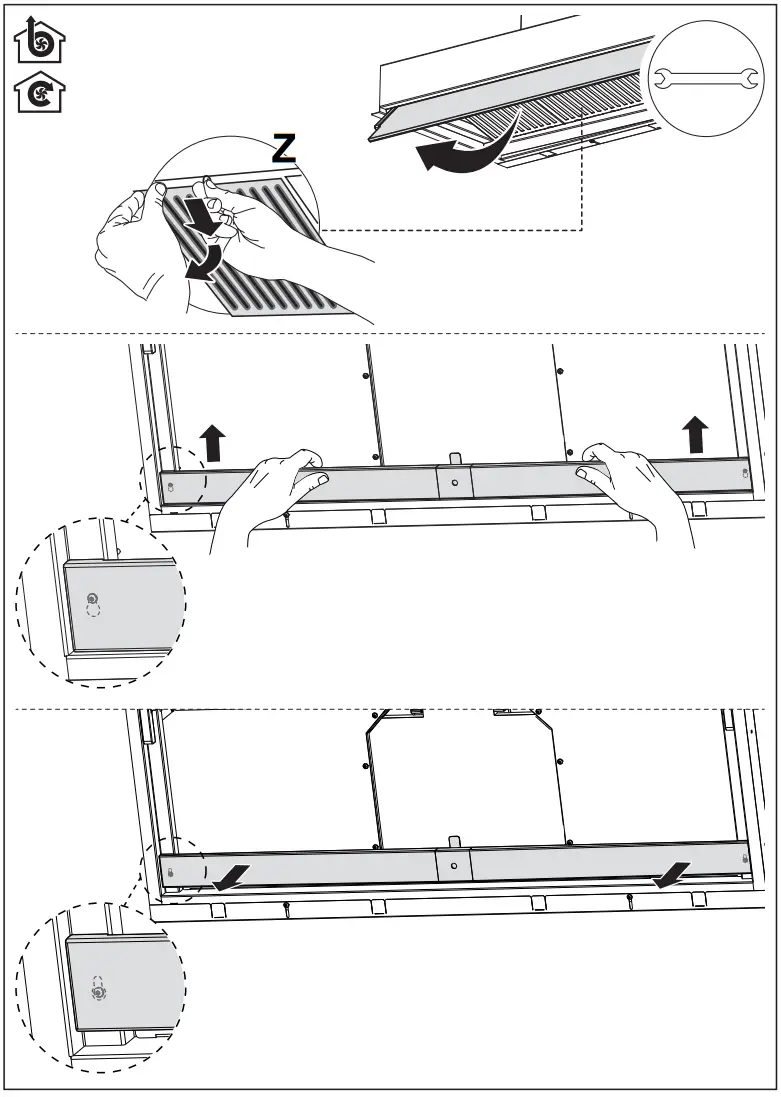 Z