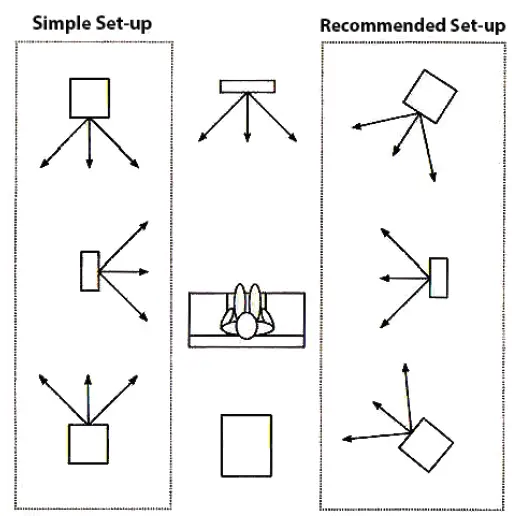 Simple Set-up

Recommended Set-up