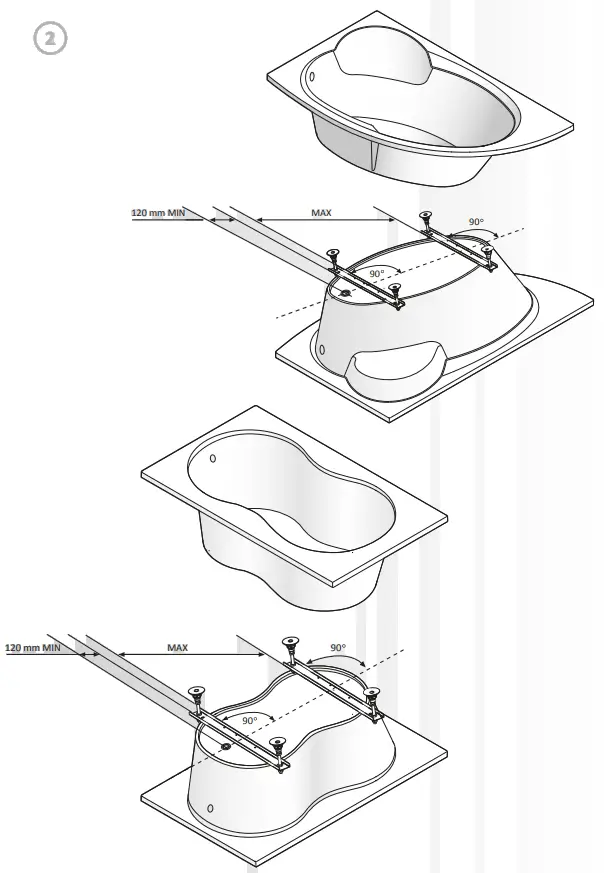 2

120 mm MIN
MAX
90°
90°

120 mm MIN
MAX
90°
90°