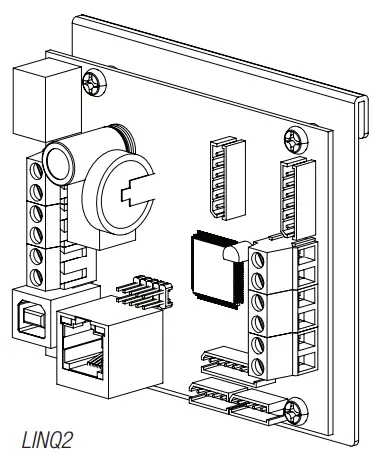 LINQ2