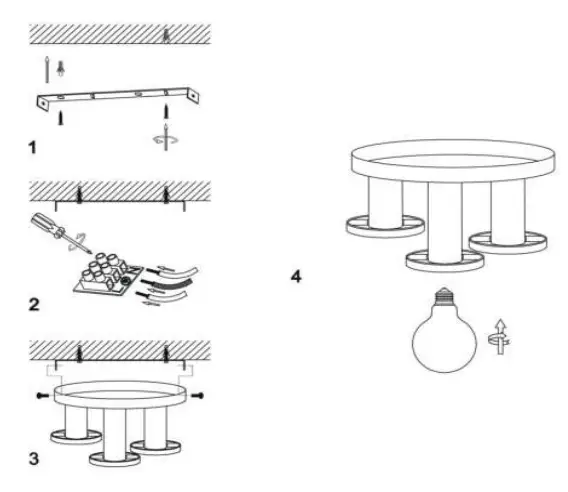 1

2

3

4