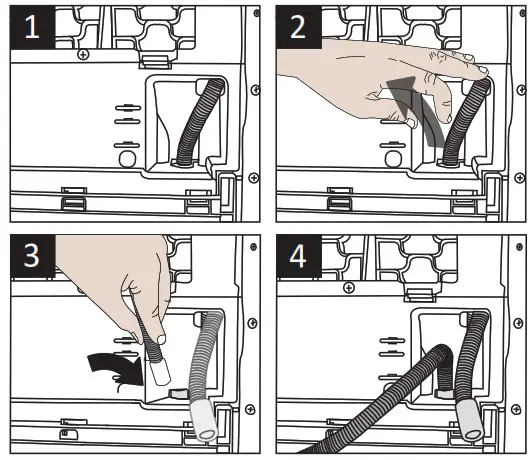 1

2

3

4