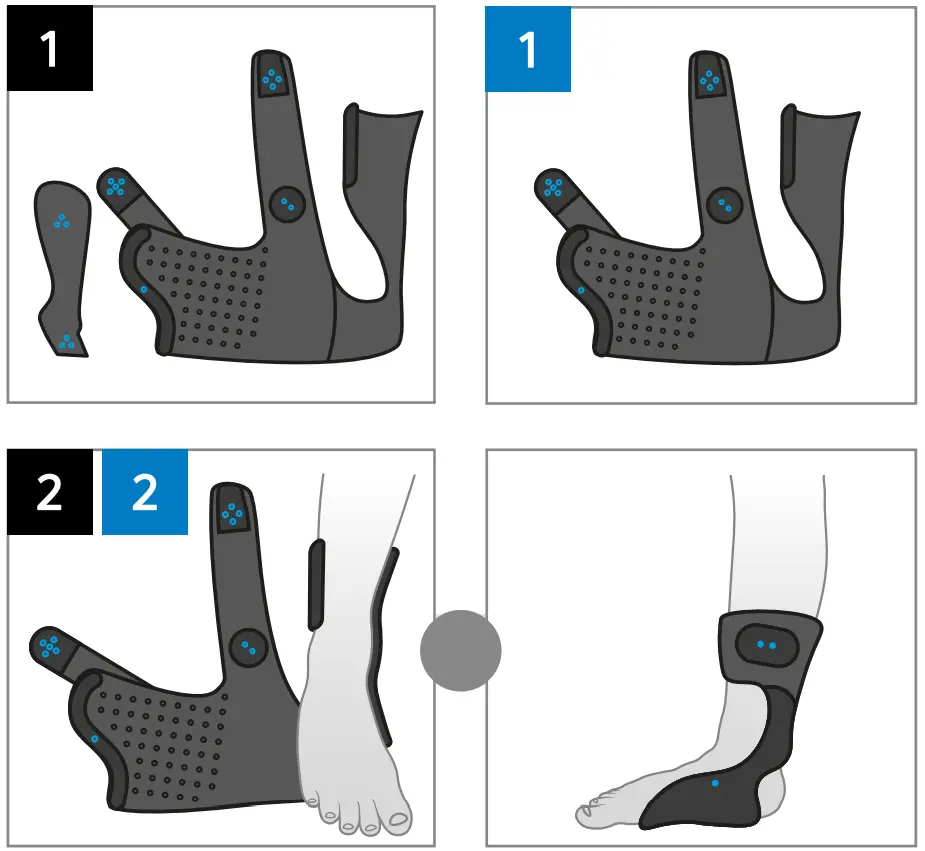 1

1

2 2