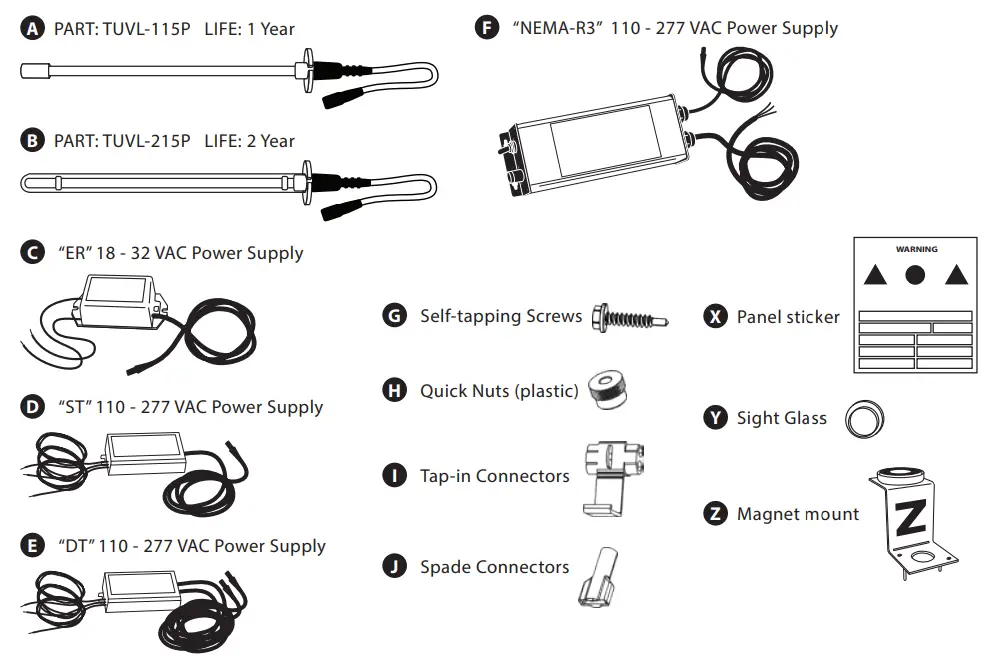 A PART: TUVL-115P LIFE: 1 Year

B PART: TUVL-215P LIFE: 2 Year

C "ER" 18 - 32 VAC Power Supply

D "ST" 110 - 277 VAC Power Supply

E "DT" 110 - 277 VAC Power Supply

F "NEMA-R3" 110 - 277 VAC Power Supply

G Self-tapping Screws

H Quick Nuts (plastic)

I Tap-in Connectors

J Spade Connectors

X Panel sticker

WARNING

Y Sight Glass

Z Magnet mount

Z