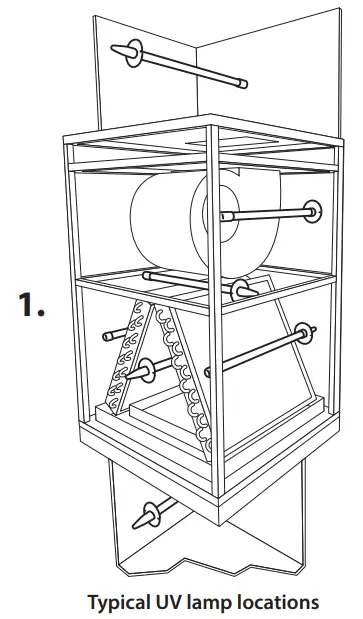 1.

Typical UV lamp locations