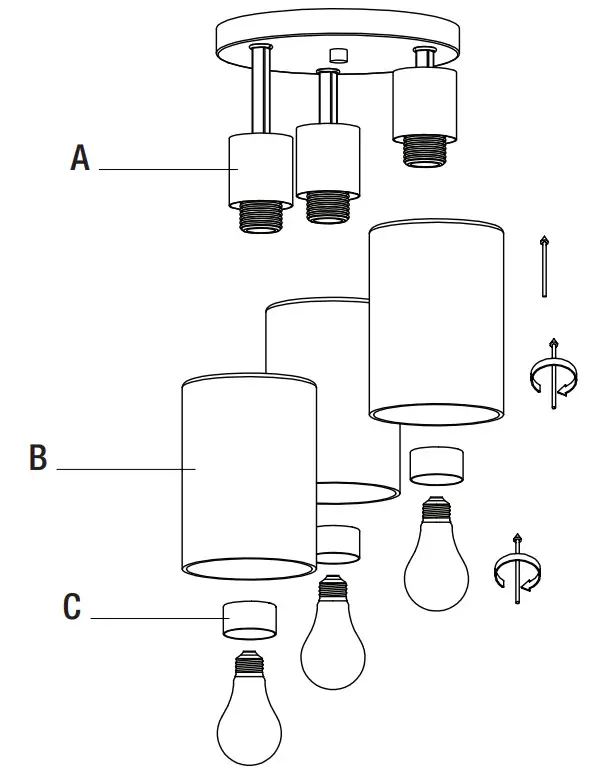 A

B

C