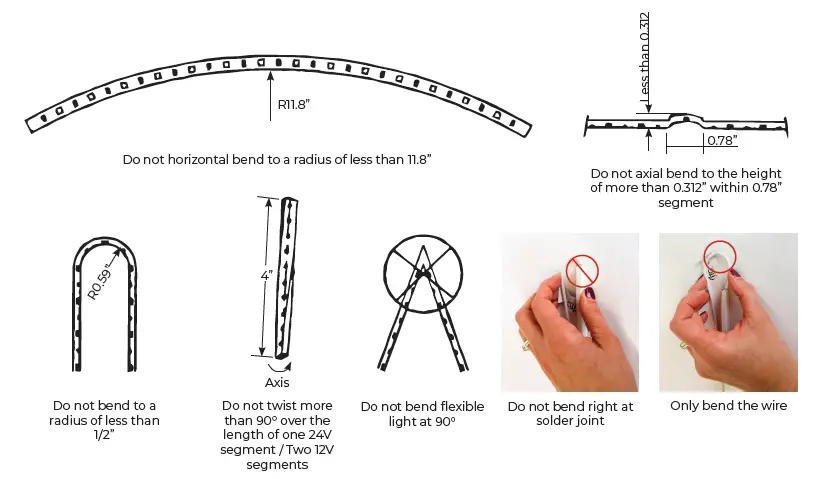 R11.8"

Do not horizontal bend to a radius of less than 11.8"

Less than 0.312

0.78"

Do not axial bend to the height of more than 0.312" within 0.78" segment

R0.59"

Do not bend to a radius of less than 1/2"

4"

Axis

Do not twist more than 90° over the length of one 24V segment / Two 12V segments

Do not bend flexible light at 90°

Do not bend right at solder joint

Only bend the wire