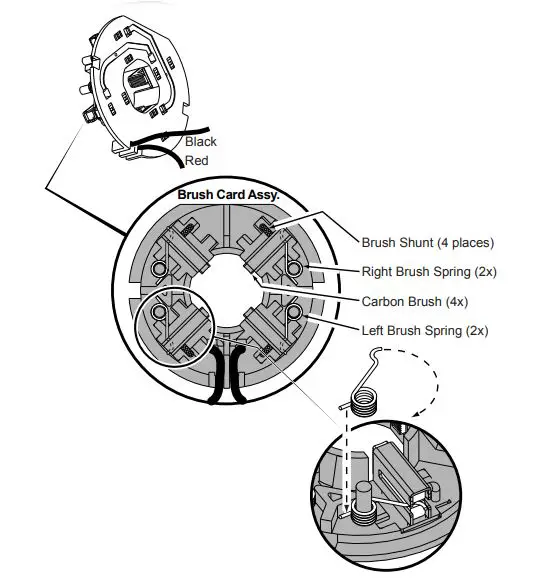 Black
Red
Brush Card Assy.
Brush Shunt (4 places)
Right Brush Spring (2x)
Carbon Brush (4x)
Left Brush Spring (2x)