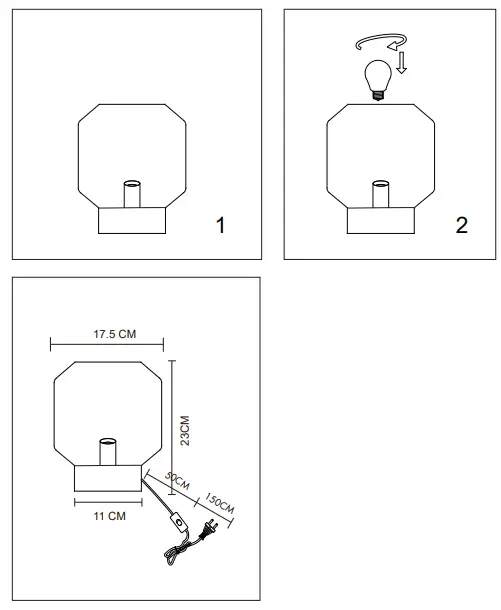 1

2

17.5 CM

23CM

50CM

150CM

11 CM