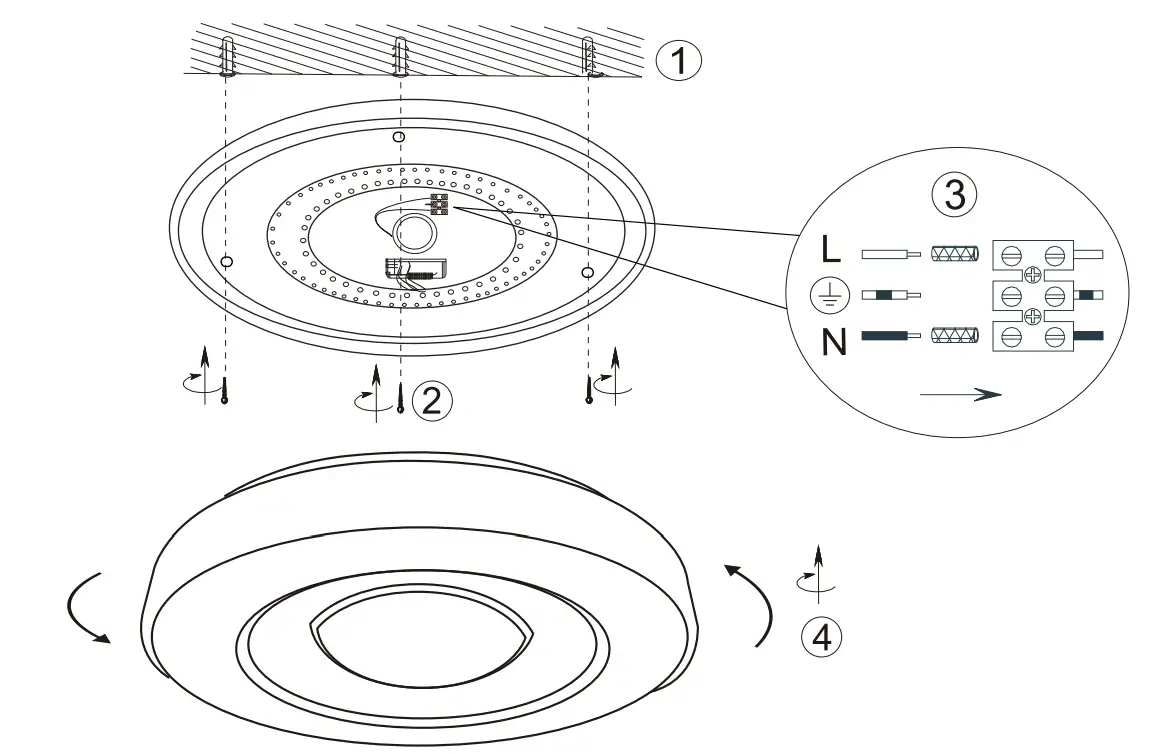 1

3

L

N

2

4