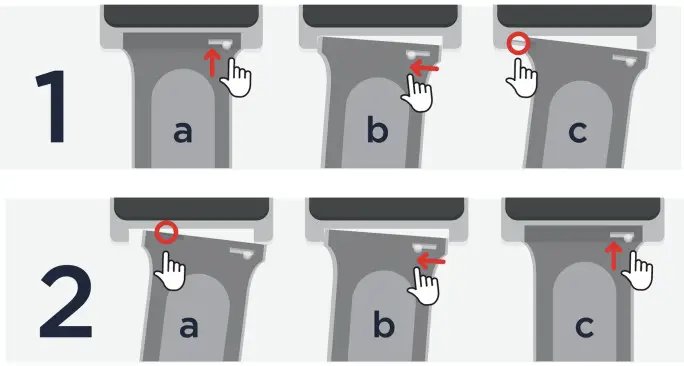 1
a
b
c

2
a
b
c