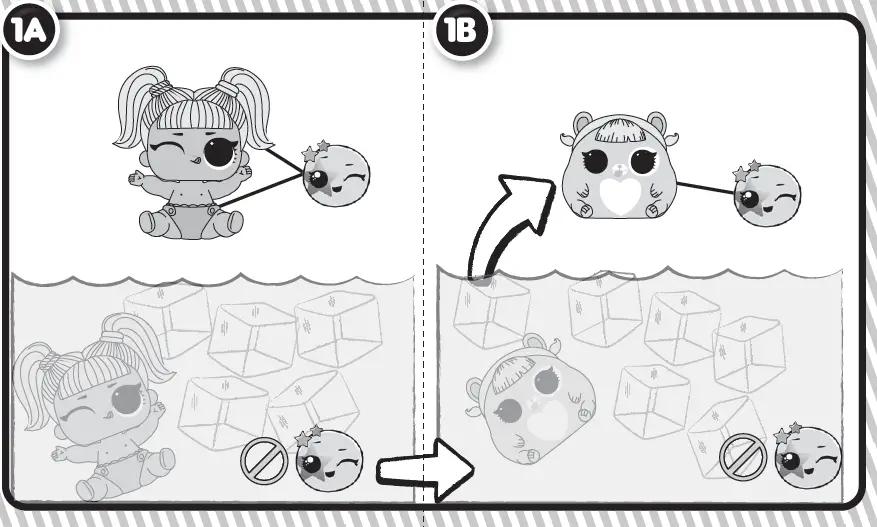 1A

1B