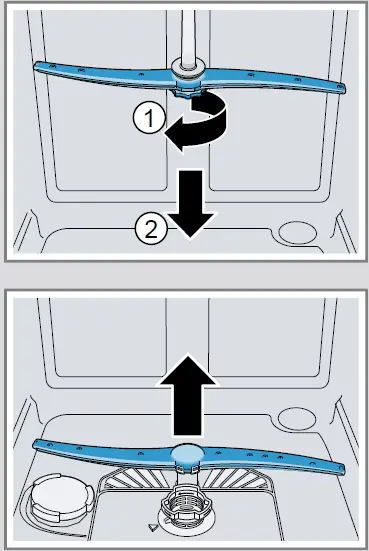 1
2