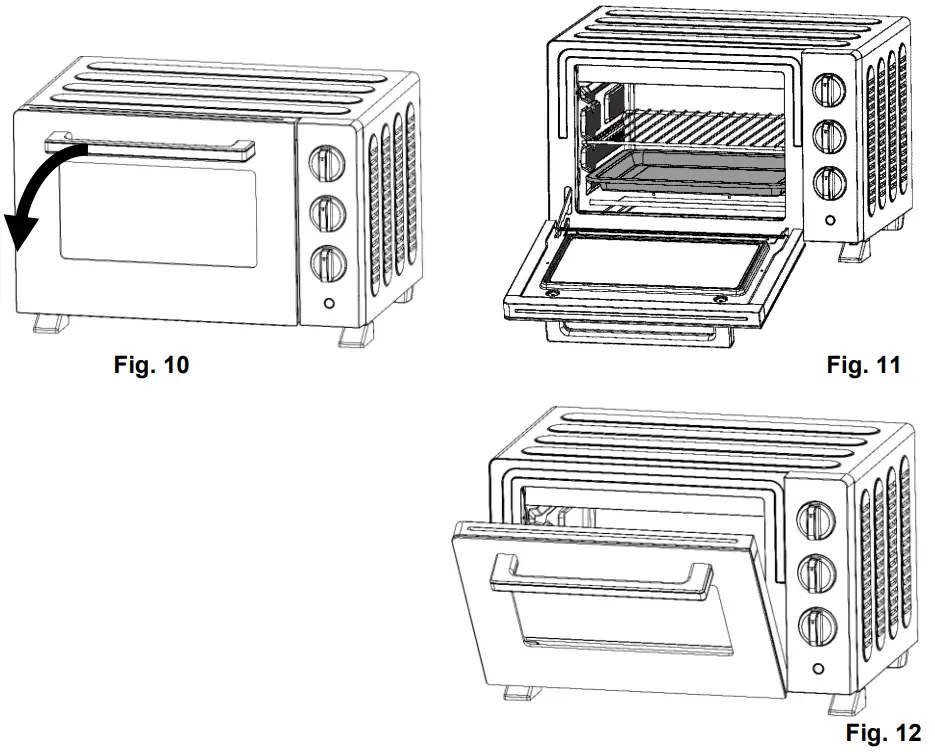 Fig. 10

Fig. 11

Fig. 12