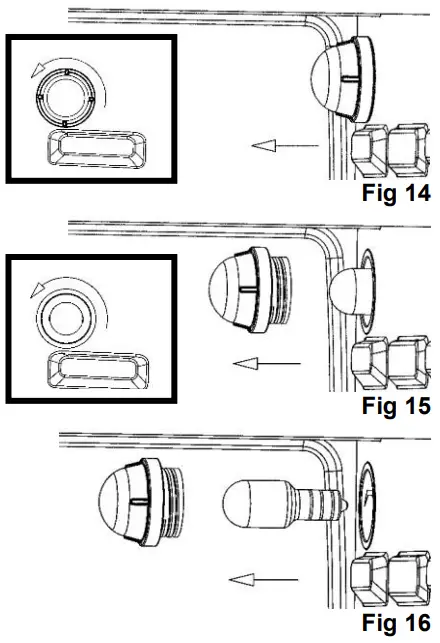 Fig 14

Fig 15

Fig 16