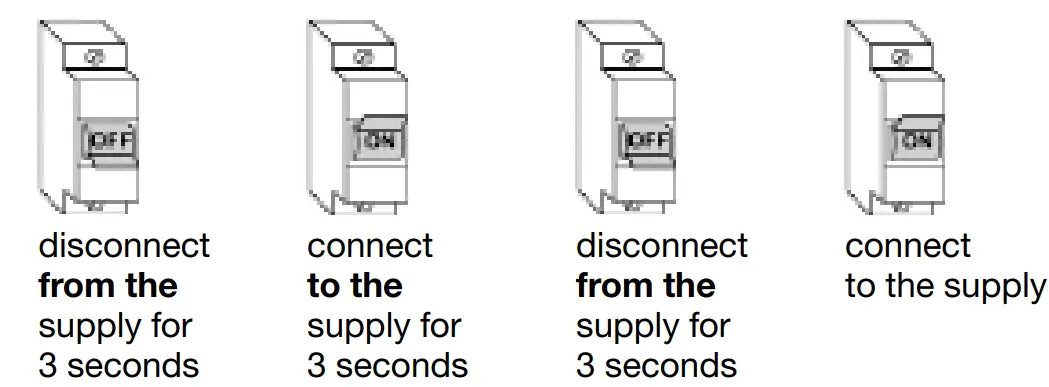 OFF

disconnect **from the** supply for 3 seconds

ON

connect **to the** supply for 3 seconds

OFF

disconnect **from the** supply for 3 seconds

ON

connect to the supply