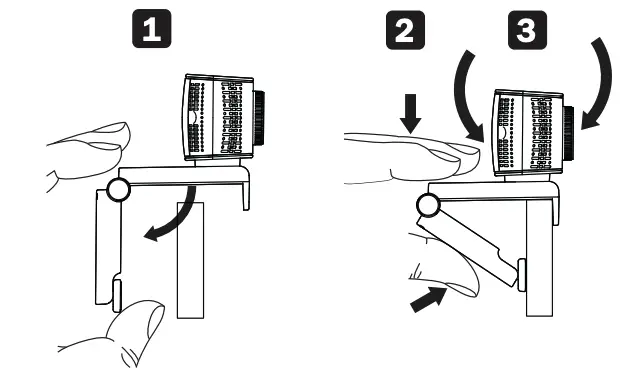 1
2
3