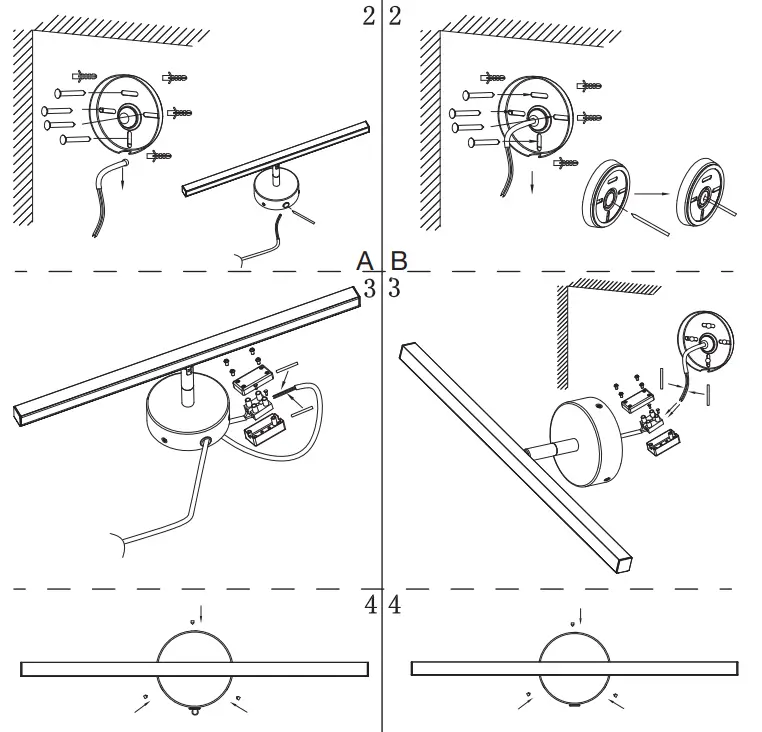 2 2

A B

3 3

4 4