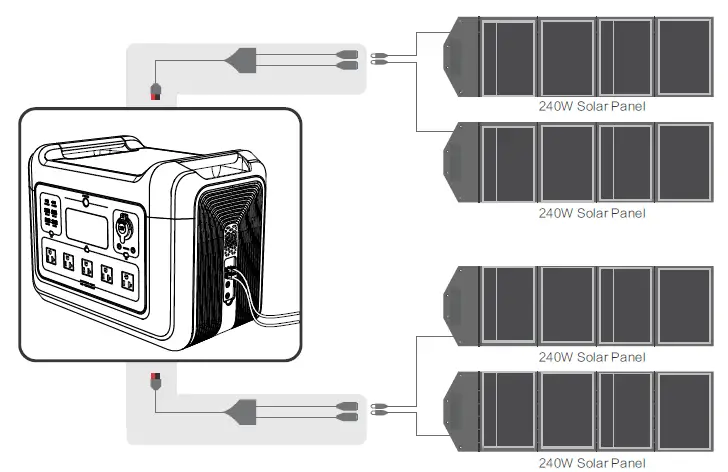 240W Solar Panel

240W Solar Panel

240W Solar Panel

240W Solar Panel