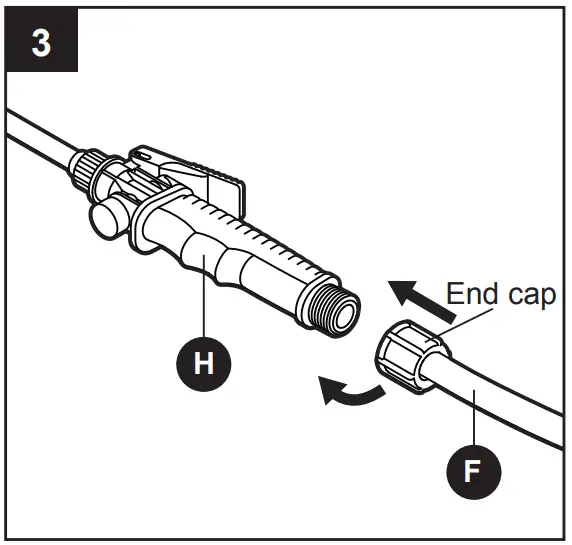 3

End cap

H

F