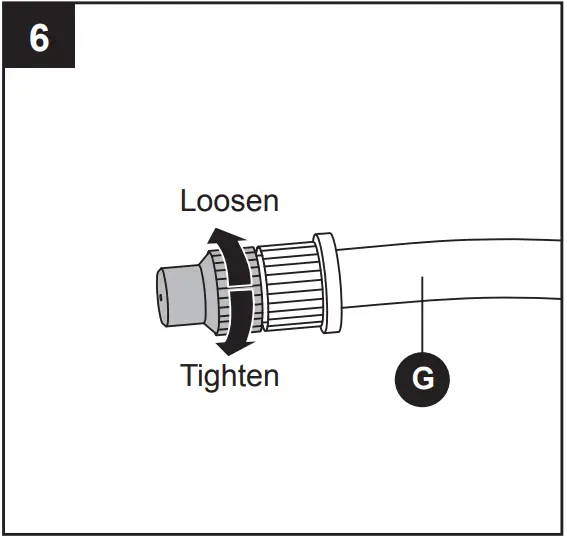 6

Loosen

Tighten

G