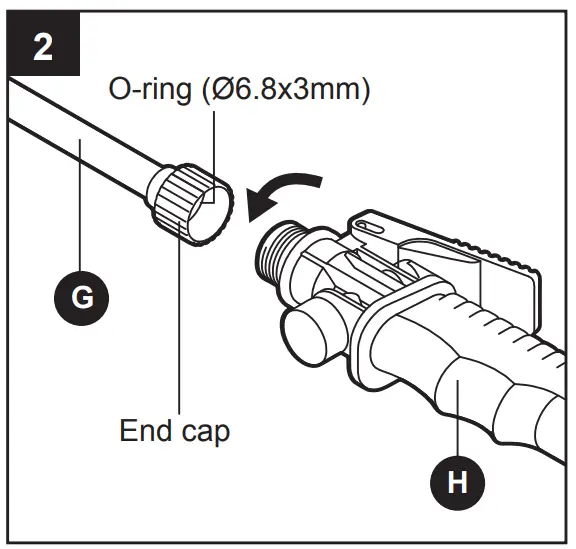 2

O-ring (Ø6.8x3mm)

G

End cap

H