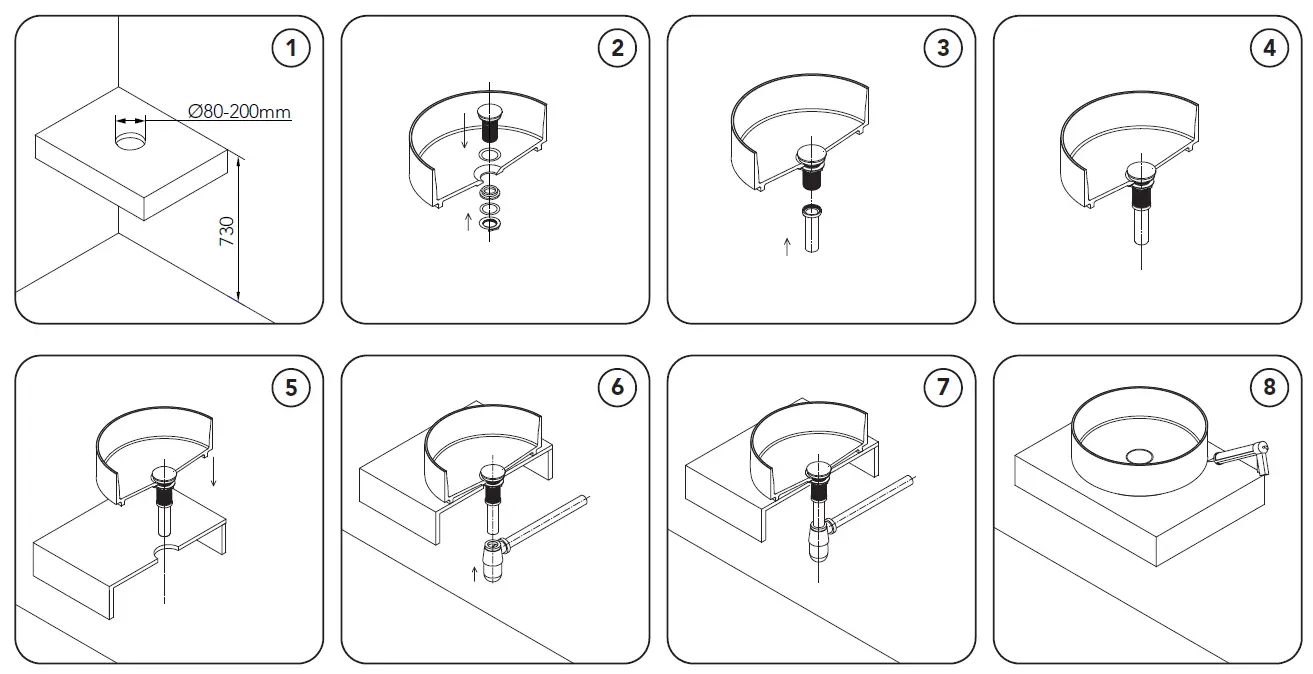 1
Ø80-200mm
730

2

3

4

5

6

7

8