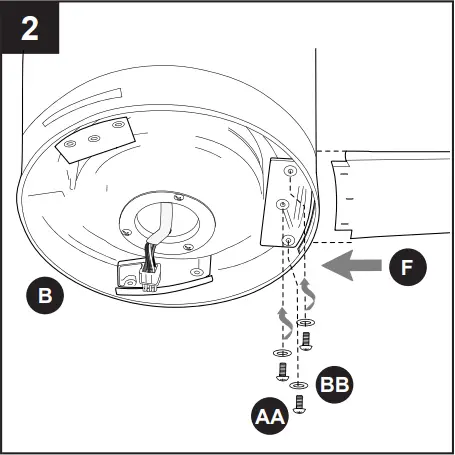 2

B

F

BB

AA