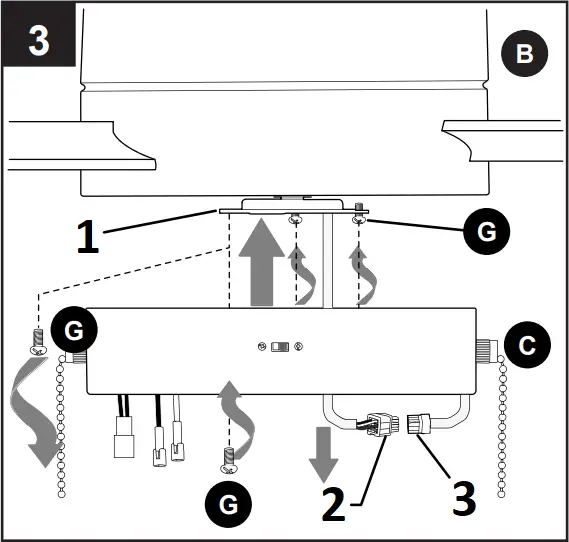 3
B
1
G
G
C
G
2
3