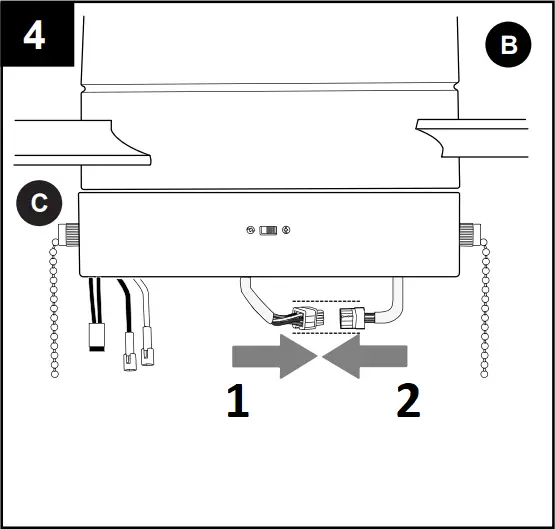 4

B

C

1

2