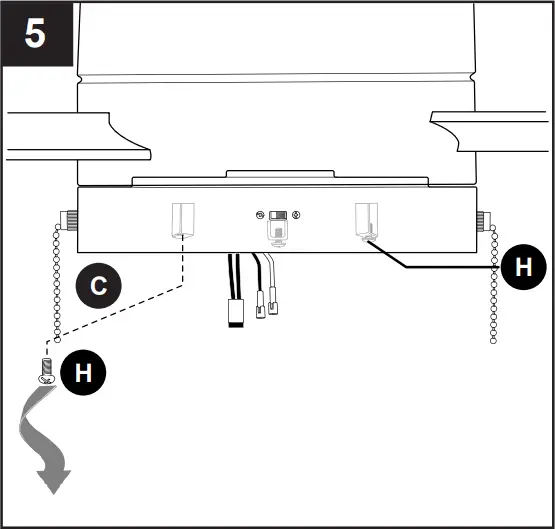 5

C

H

H