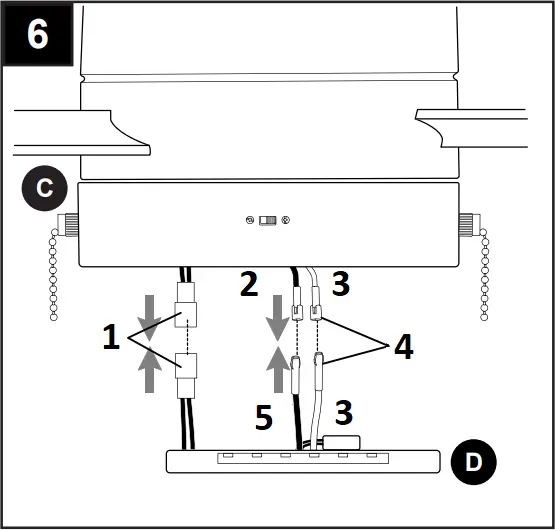 6

C

2

3

1

4

5

3

D