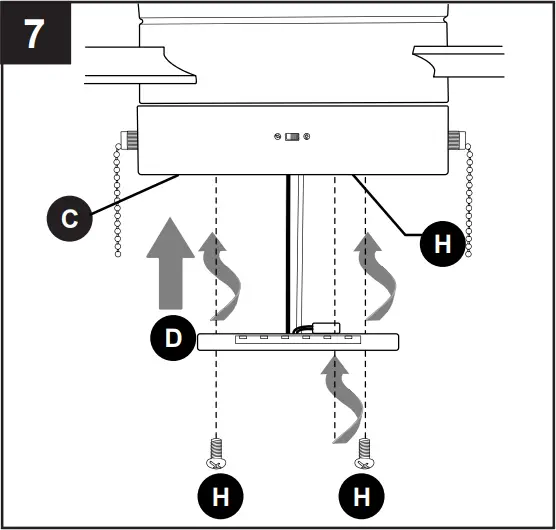 7
C
H
D
H
H