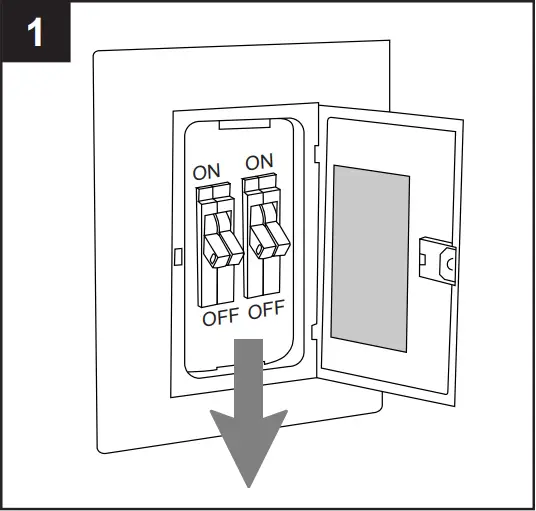 1

ON ON

OFF OFF