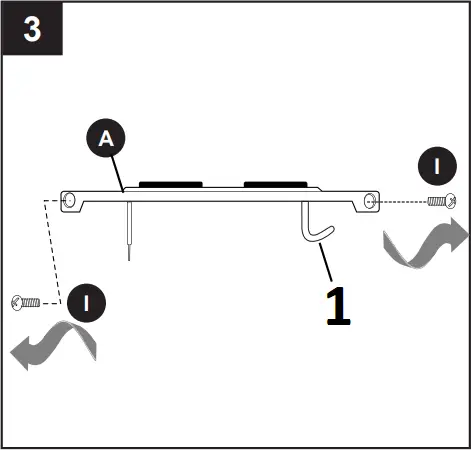 3

A

I

I

1