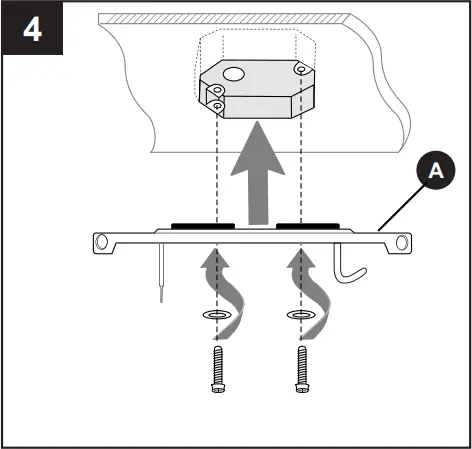 4

A