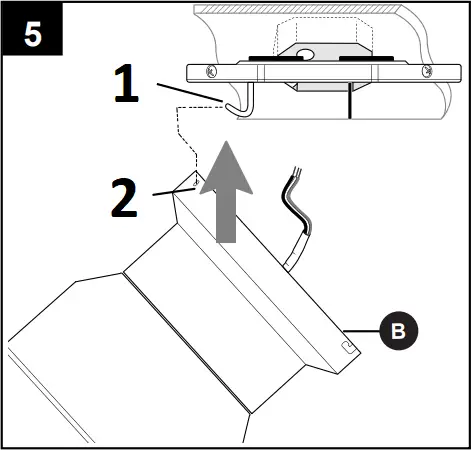 5

1

2

B